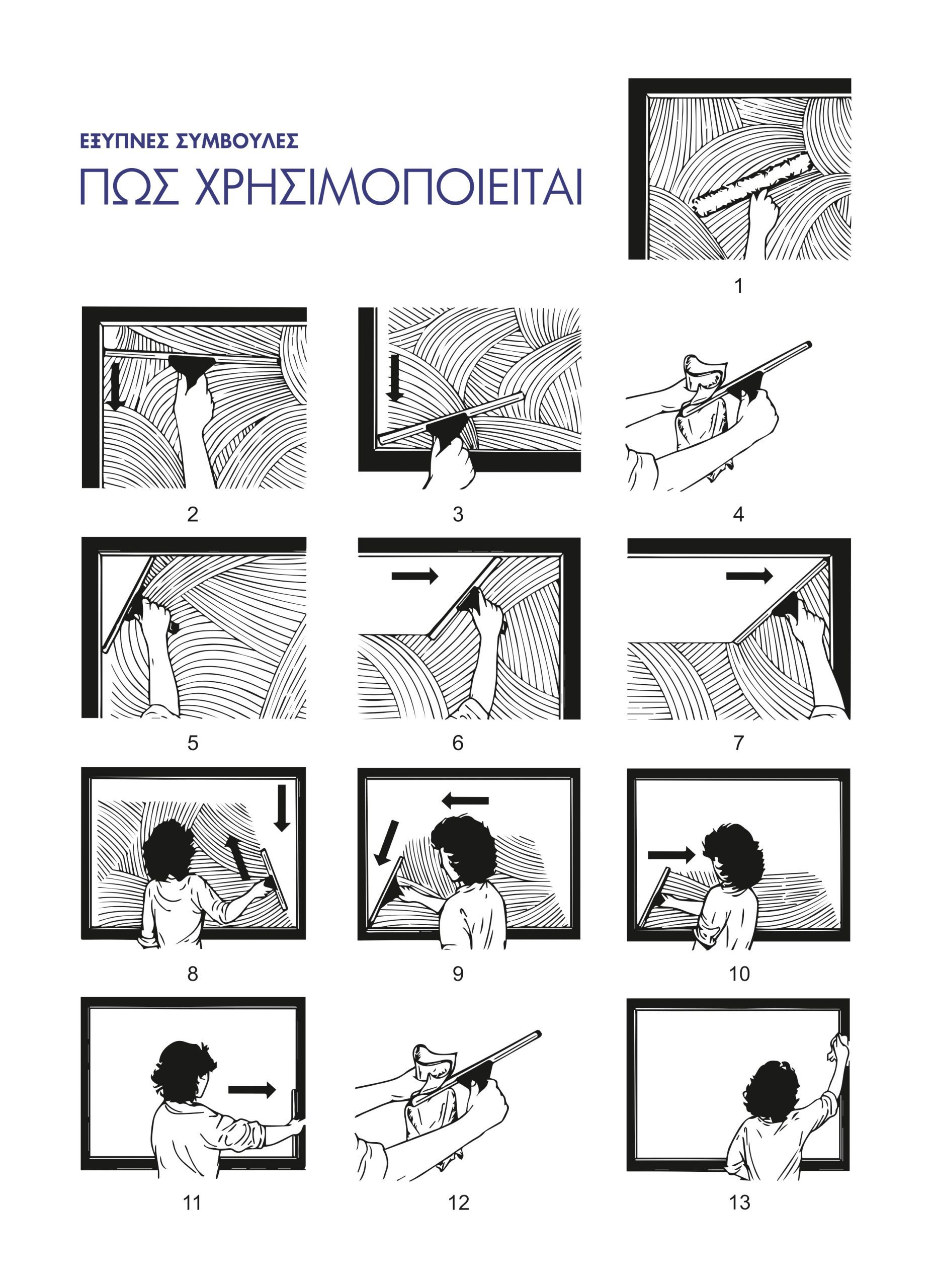 ΕΞΥΠΝΕΣ ΣΥΜΒΟΥΛΕΣ
ΠΩΣ ΧΡΗΣΙΜΟΠΟΙΕΙΤΑΙ

1

2

3

4

5

6

7

8

9

10

11

12

13